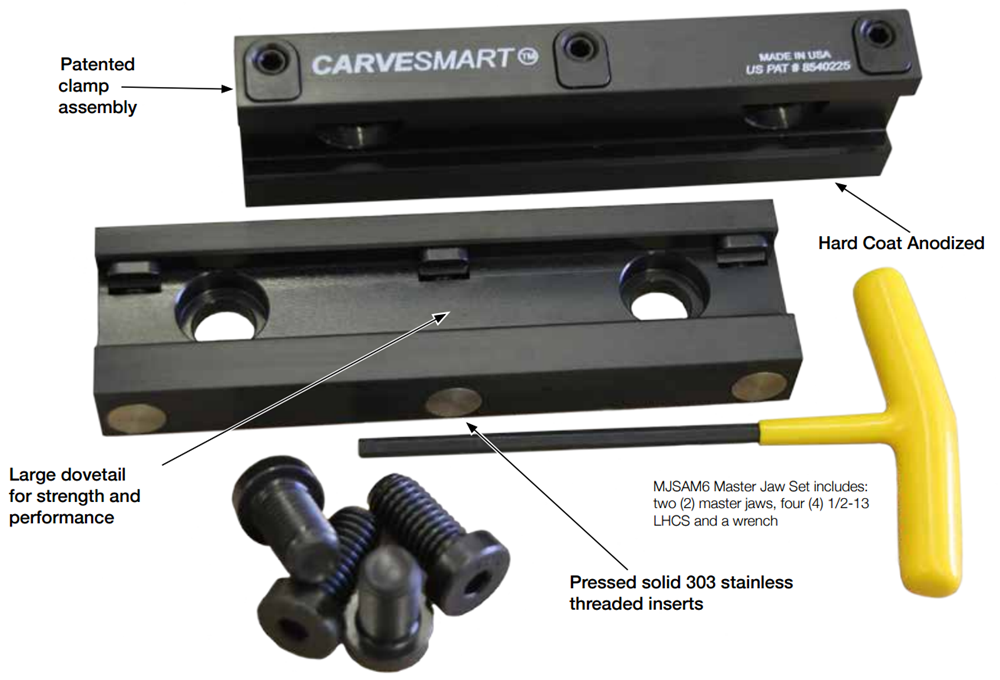 Patented clamp assembly

CARVESMART™

MADE IN USA
US PAT # 8540225

Hard Coat Anodized

Large dovetail for strength and performance

MJSAM6 Master Jaw Set includes: two (2) master jaws, four (4) 1/2-13 LHCS and a wrench

Pressed solid 303 stainless threaded inserts